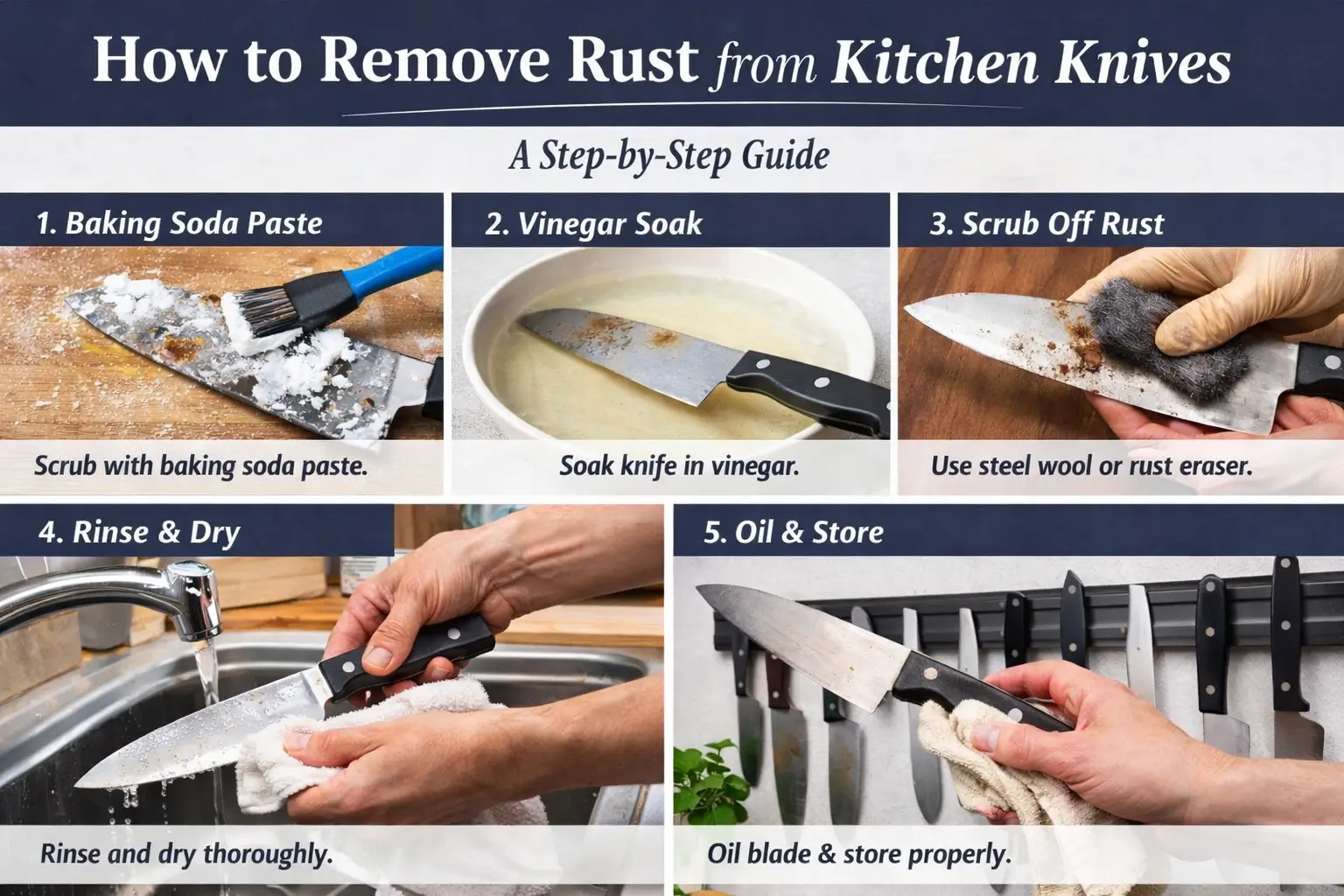 How to Remove Rust from Kitchen Knives

A Step-by-Step Guide

1. Baking Soda Paste

Scrub with baking soda paste.

2. Vinegar Soak

Soak knife in vinegar.

3. Scrub Off Rust

Use steel wool or rust eraser.

4. Rinse & Dry

Rinse and dry thoroughly.

5. Oil & Store

Oil blade & store properly.