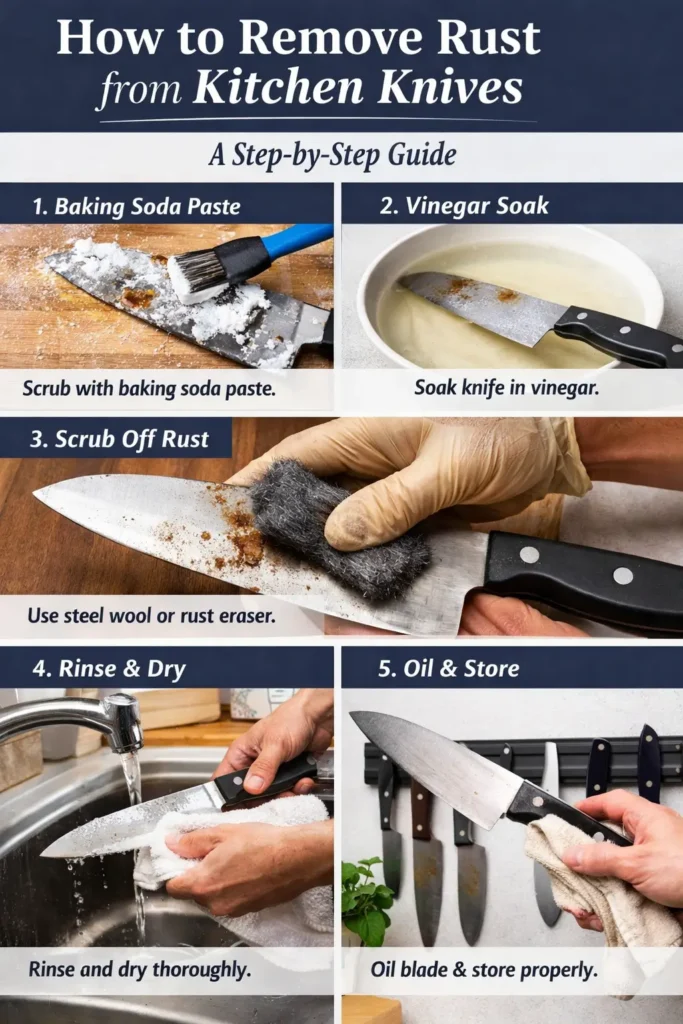 How to Remove Rust from Kitchen Knives

A Step-by-Step Guide

1. Baking Soda Paste

Scrub with baking soda paste.

2. Vinegar Soak

Soak knife in vinegar.

3. Scrub Off Rust

Use steel wool or rust eraser.

4. Rinse & Dry

Rinse and dry thoroughly.

5. Oil & Store

Oil blade & store properly.