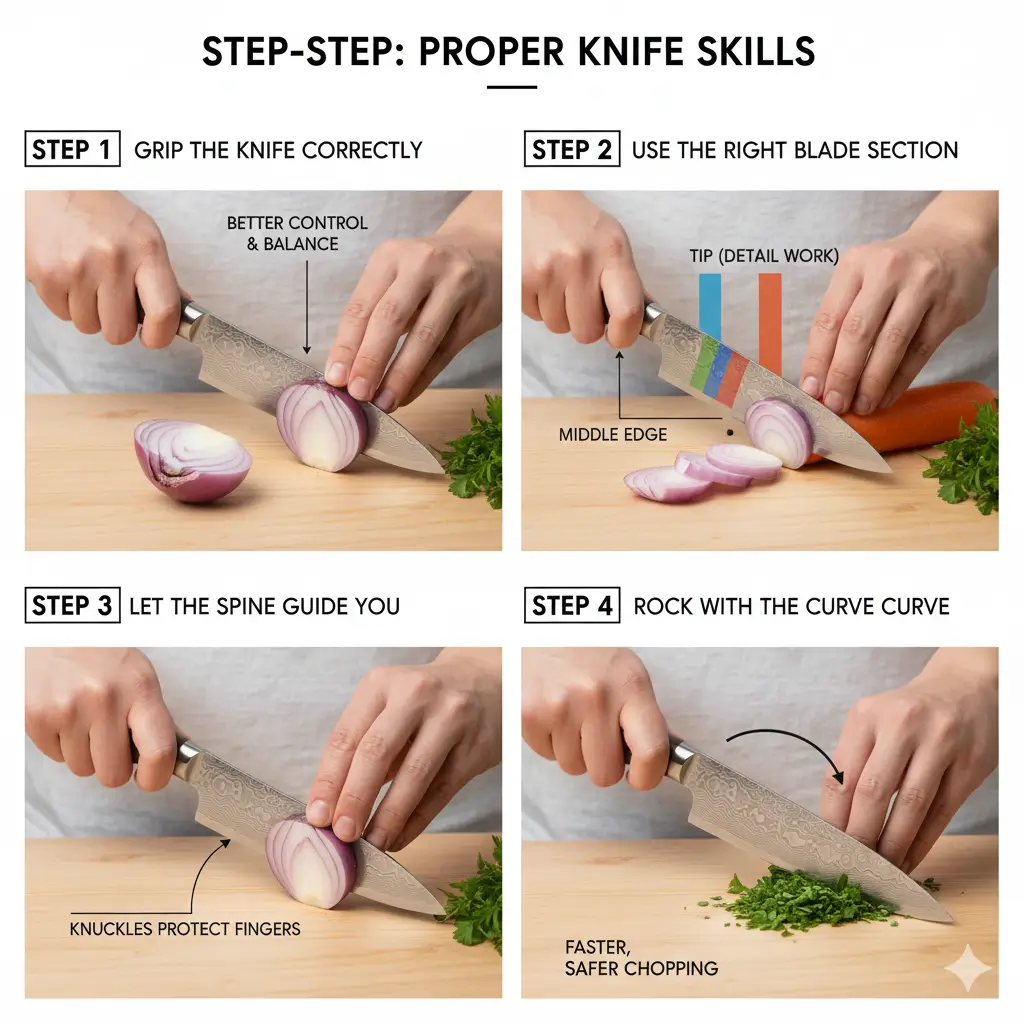 STEP-STEP: PROPER KNIFE SKILLS

STEP 1 GRIP THE KNIFE CORRECTLY

BETTER CONTROL & BALANCE

STEP 2 USE THE RIGHT BLADE SECTION

TIP (DETAIL WORK)

MIDDLE EDGE

STEP 3 LET THE SPINE GUIDE YOU

KNUCKLES PROTECT FINGERS

STEP 4 ROCK WITH THE CURVE CURVE

FASTER, SAFER CHOPPING