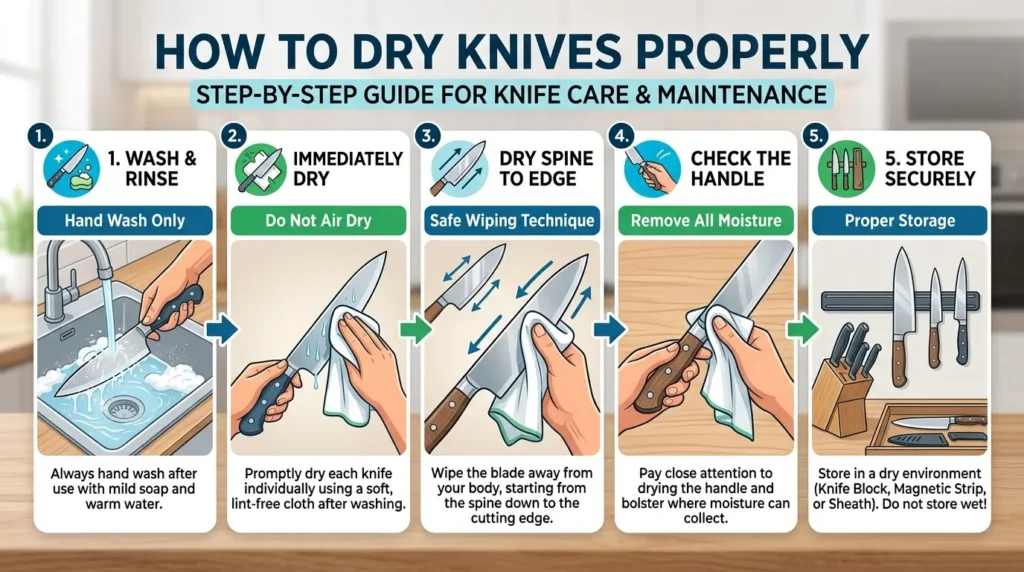 HOW TO DRY KNIVES PROPERLY

STEP-BY-STEP GUIDE FOR KNIFE CARE & MAINTENANCE

1.
1. WASH & RINSE
Hand Wash Only
Always hand wash after use with mild soap and warm water.

2.
IMMEDIATELY DRY
Do Not Air Dry
Promptly dry each knife individually using a soft, lint-free cloth after washing.

3.
DRY SPINE TO EDGE
Safe Wiping Technique
Wipe the blade away from your body, starting from the spine down to the cutting edge.

4.
CHECK THE HANDLE
Remove All Moisture
Pay close attention to drying the handle and bolster where moisture can collect.

5.
5. STORE SECURELY
Proper Storage
Store in a dry environment (Knife Block, Magnetic Strip, or Sheath). Do not store wet!